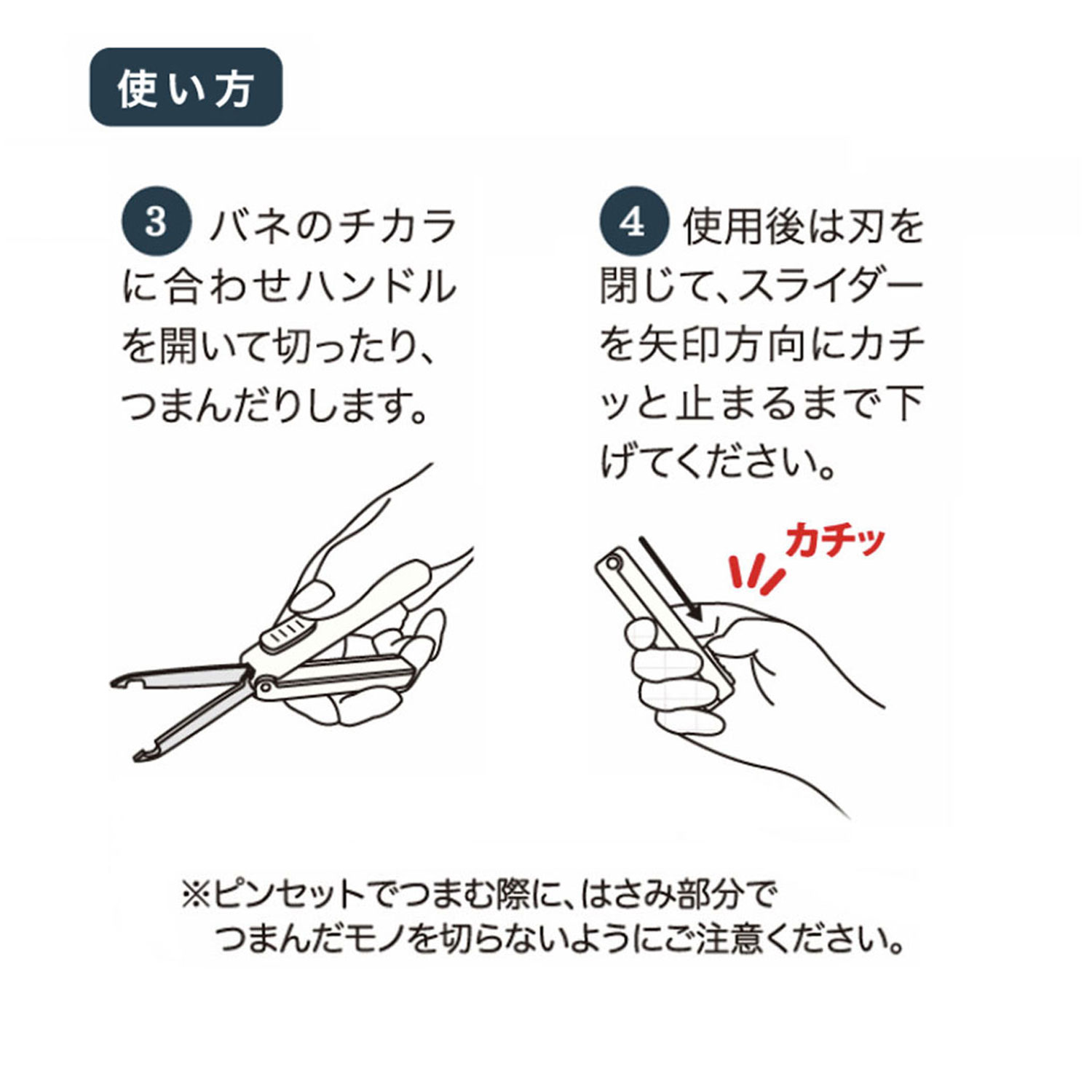 使い方

3 バネのチカラに合わせハンドルを開いて切ったり、つまんだりします。

4 使用後は刃を閉じて、スライダーを矢印方向にカチッと止まるまで下げてください。

カチッ

※ピンセットでつまむ際に、はさみ部分でつまんだモノを切らないようにご注意ください。