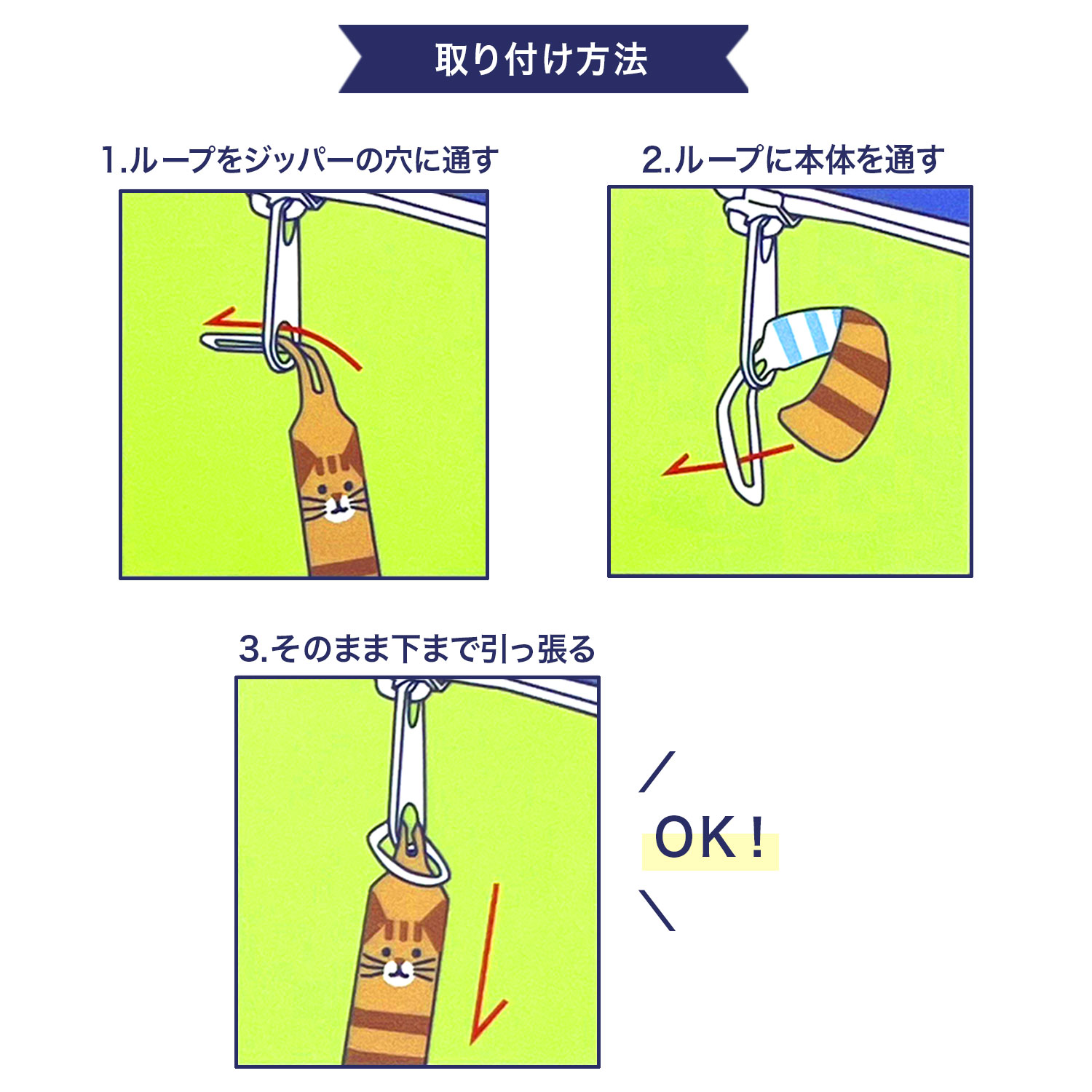 取り付け方法

1.ループをジッパーの穴に通す

2.ループに本体を通す

3.そのまま下まで引っ張る

OK！