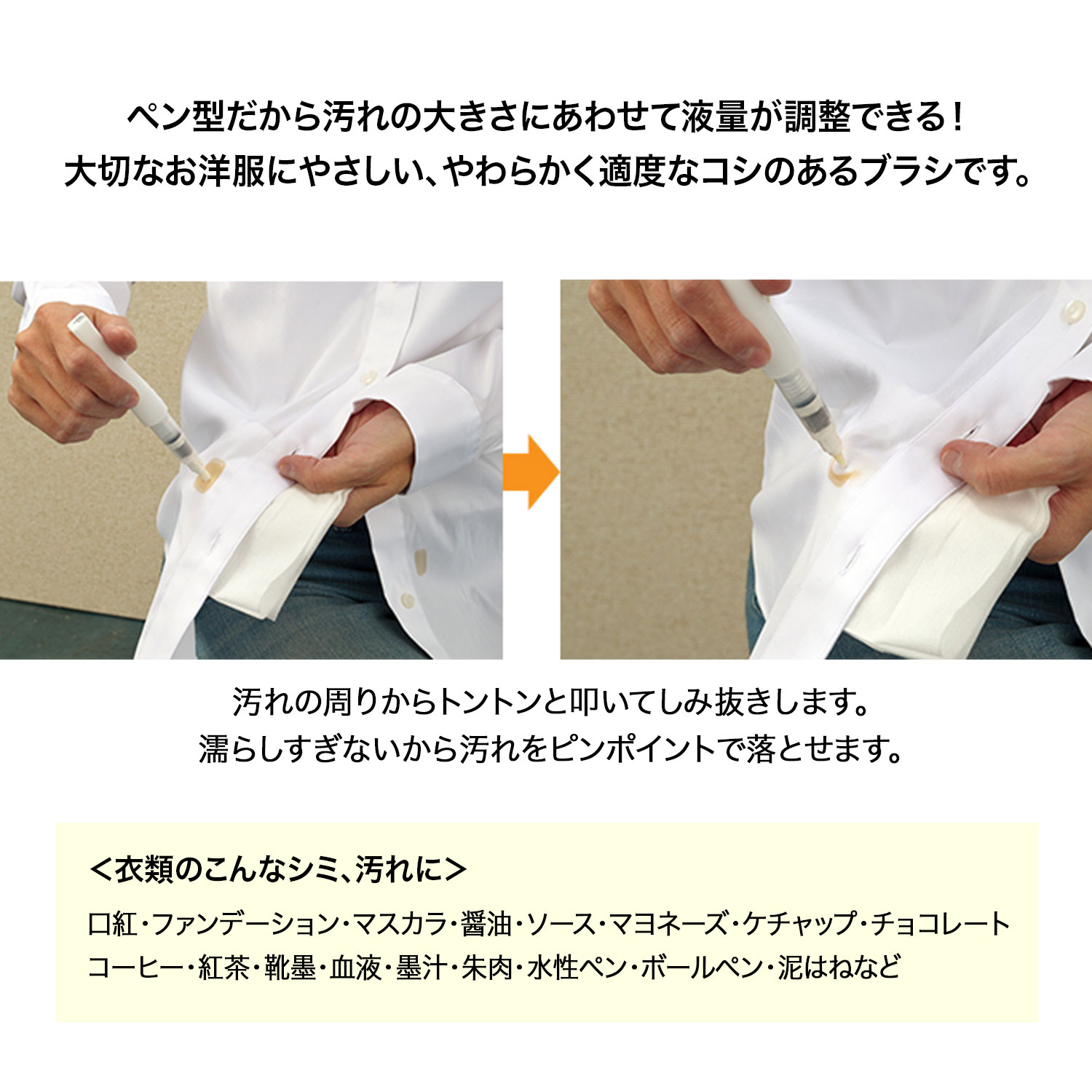 ペン型だから汚れの大きさにあわせて液量が調整できる！
大切なお洋服にやさしい、やわらかく適度なコシのあるブラシです。

汚れの周りからトントンと叩いてしみ抜きします。
濡らしすぎないから汚れをピンポイントで落とせます。

＜衣類のこんなシミ、汚れに＞

口紅・ファンデーション・マスカラ・醤油・ソース・マヨネーズ・ケチャップ・チョコレート
コーヒー・紅茶・靴墨・血液・墨汁・朱肉・水性ペン・ボールペン・泥はねなど