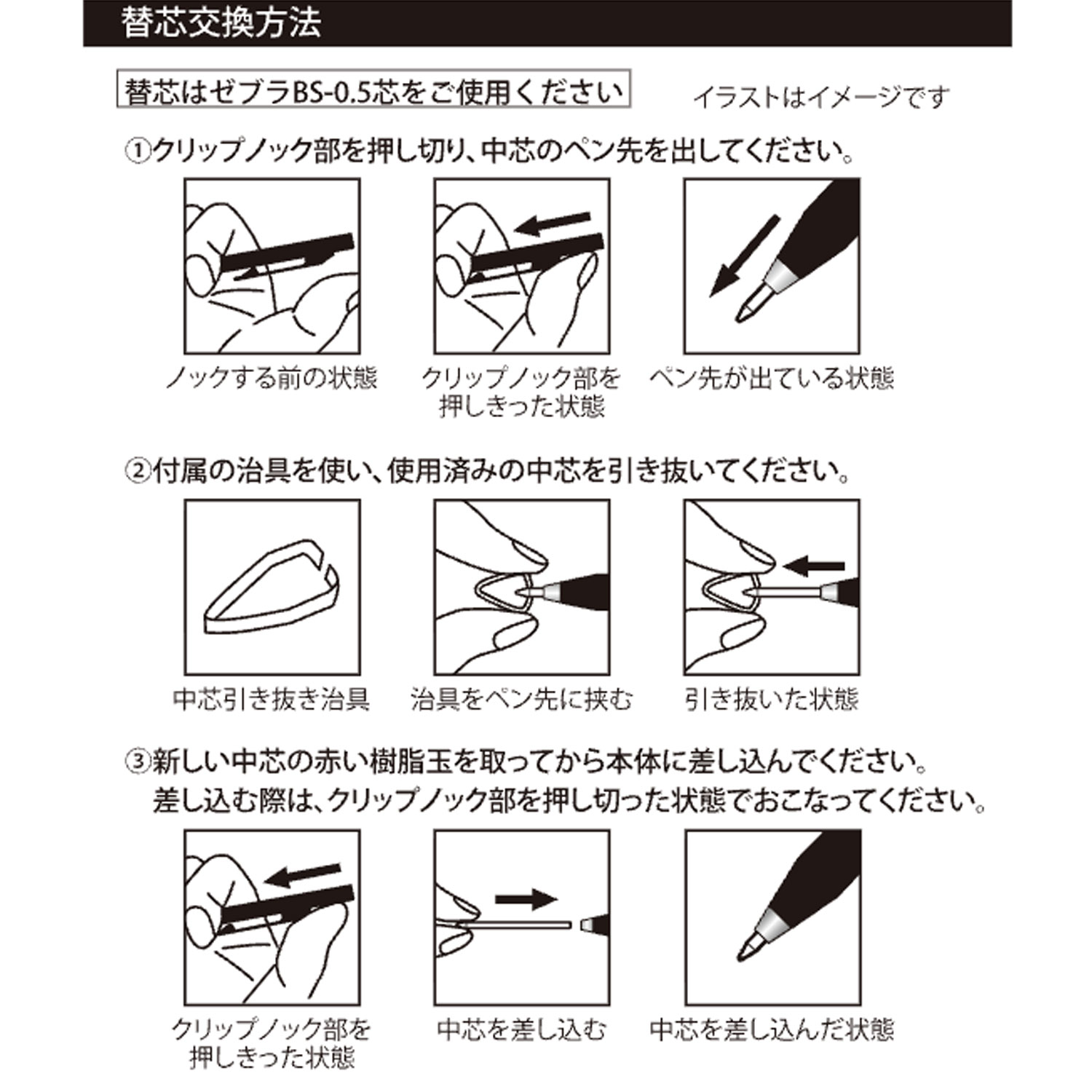 替芯交換方法

替芯はゼブラBS-0.5芯をご使用ください

イラストはイメージです

①クリップノック部を押し切り、中芯のペン先を出してください。

ノックする前の状態

クリップノック部を押しきった状態

ペン先が出ている状態

②付属の治具を使い、使用済みの中芯を引き抜いてください。

中芯引き抜き治具

治具をペン先に挟む

引き抜いた状態

③新しい中芯の赤い樹脂玉を取ってから本体に差し込んでください。
差し込む際は、クリップノック部を押し切った状態でおこなってください。

クリップノック部を押しきった状態

中芯を差し込む

中芯を差し込んだ状態