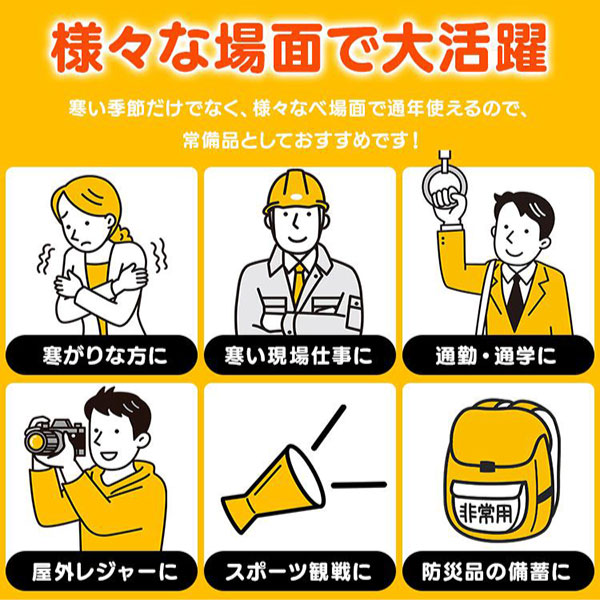 様々な場面で大活躍

寒い季節だけでなく、様々なべ場面で通年使えるので、常備品としておすすめです！

寒がりな方に

寒い現場仕事に

通勤・通学に

屋外レジャーに

スポーツ観戦に

非常用

防災品の備蓄に